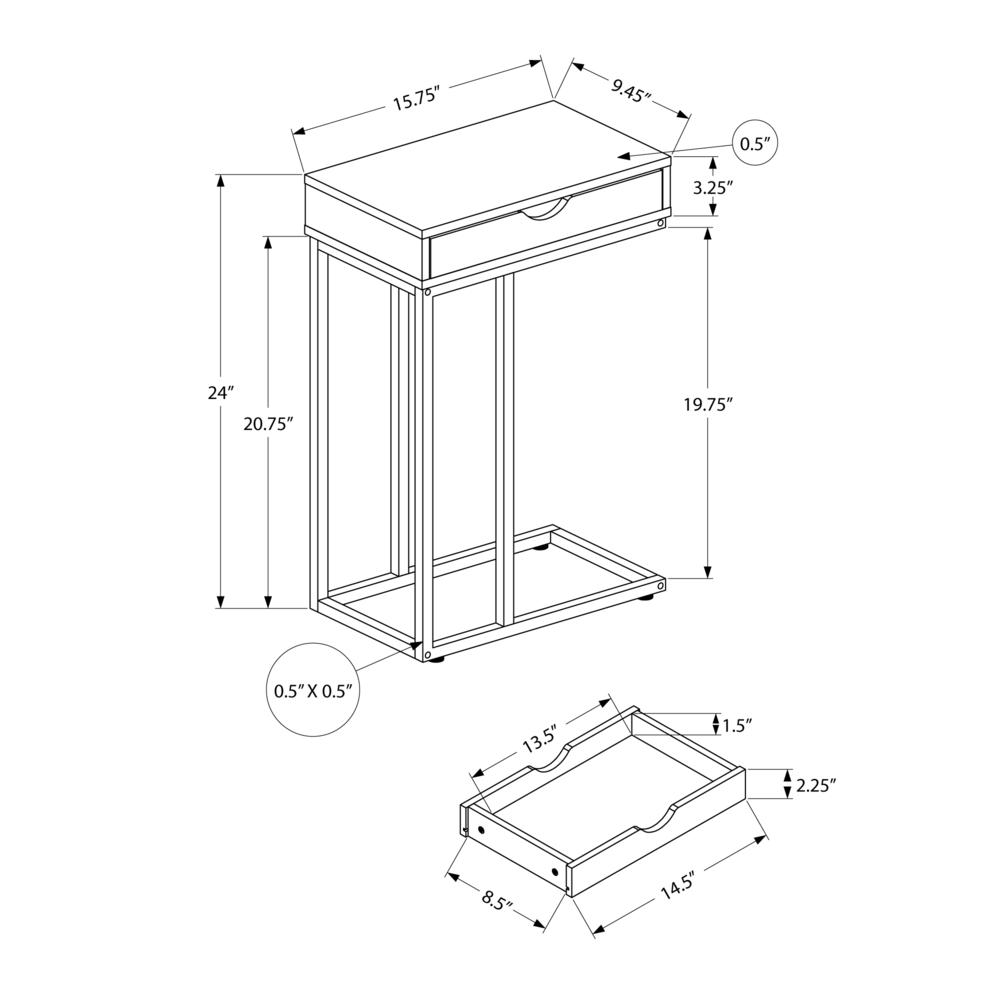 15.75″
9.45″
0.5″
3.25″
24″
20.75″
19.75″
0.5″ X 0.5″
13.5″
1.5″
2.25″
8.5″
14.5″