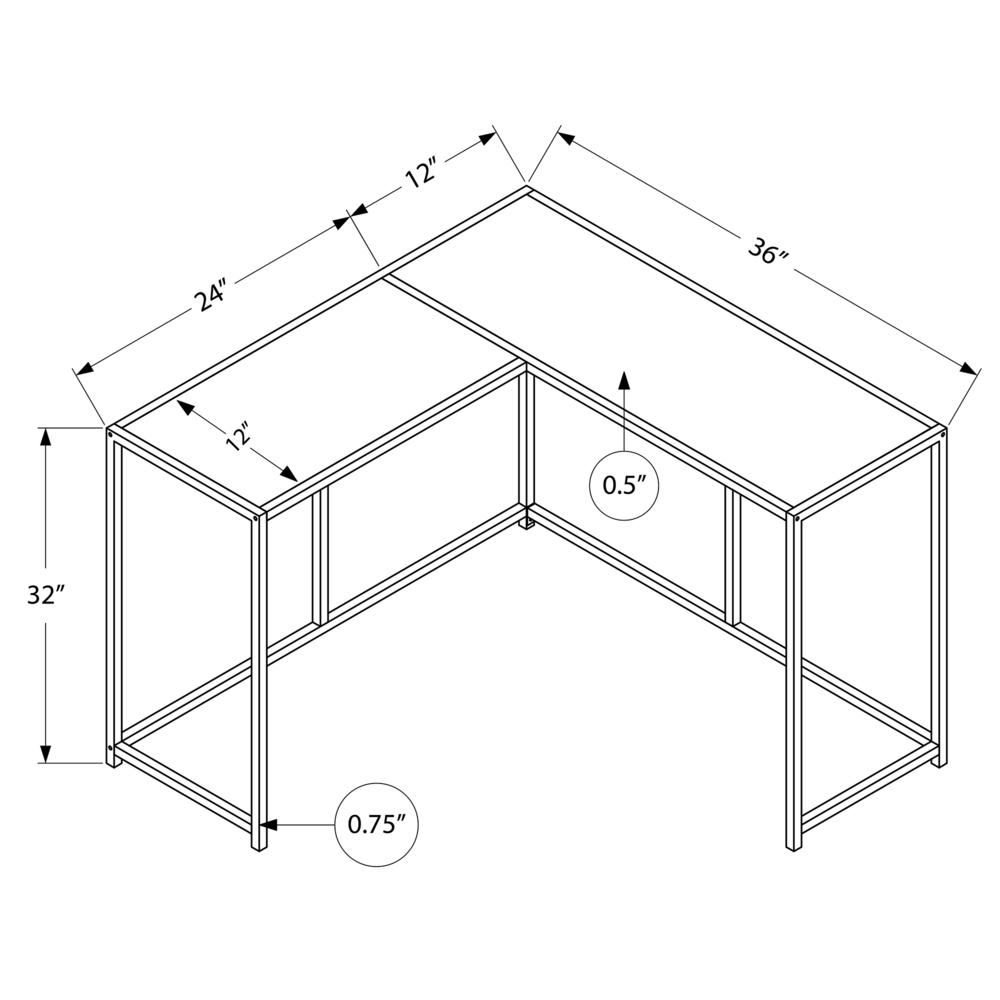 12″
36″
24″
12″
0.5″
32″
0.75″