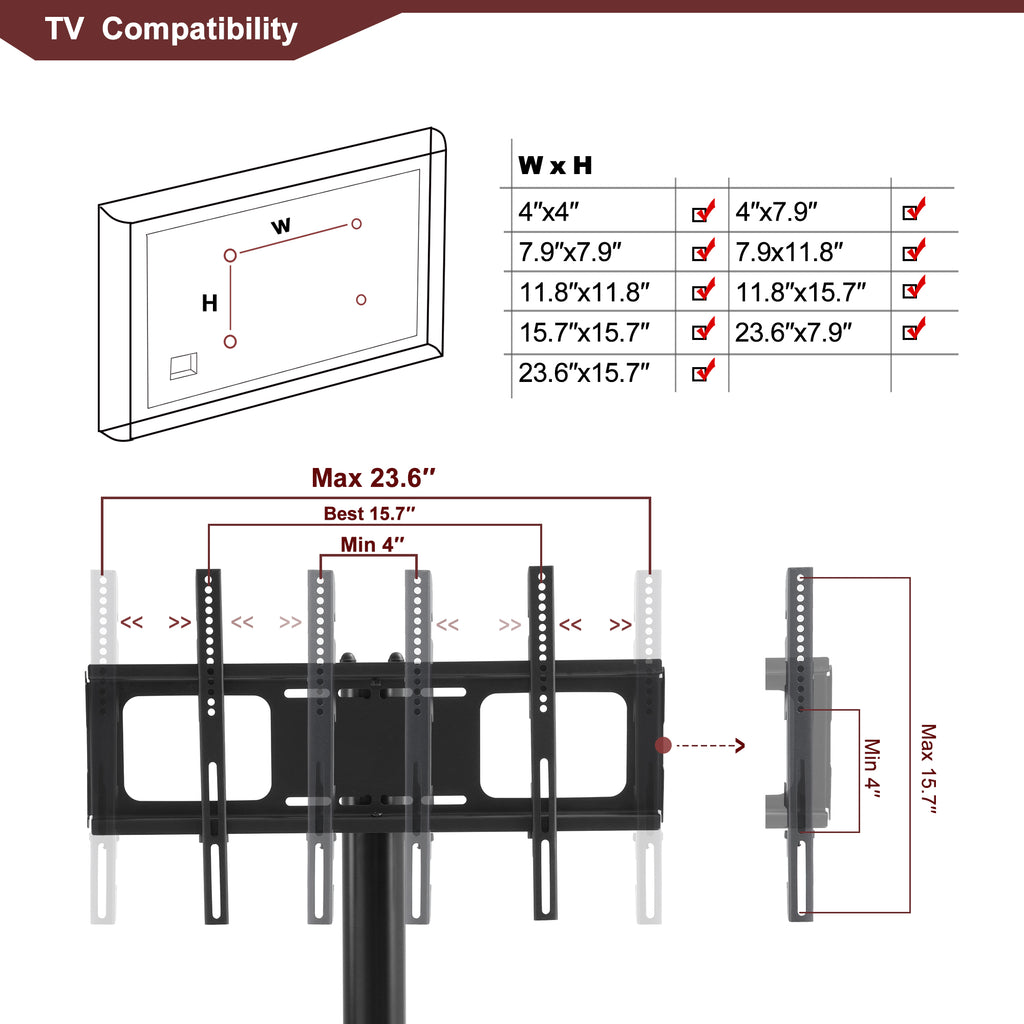 TV Compatibility

W

H

| W x H | | | |
|---|---|---|---|
| 4″x4″ | ☑ | 4″x7.9″ | ☑ |
| 7.9″x7.9″ | ☑ | 7.9x11.8″ | ☑ |
| 11.8″x11.8″ | ☑ | 11.8″x15.7″ | ☑ |
| 15.7″x15.7″ | ☑ | 23.6″x7.9″ | ☑ |
| 23.6″x15.7″ | ☑ | | |

Max 23.6″

Best 15.7″

Min 4″

<< >> << >> << >> << >>

Min 4″

Max 15.7″