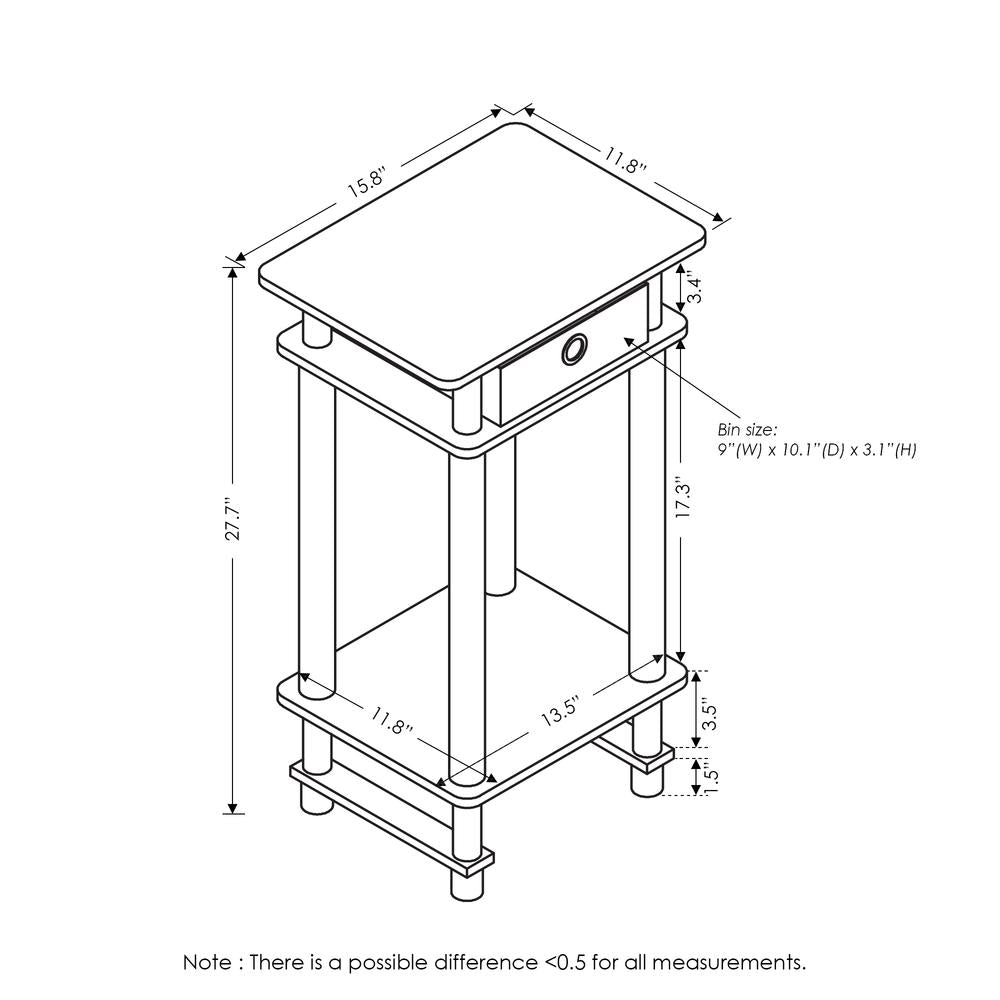 15.8"
11.8"
3.4"
Bin size:
9"(W) x 10.1"(D) x 3.1"(H)
27.7"
17.3"
11.8"
13.5"
3.5"
1.5"

Note : There is a possible difference <0.5 for all measurements.