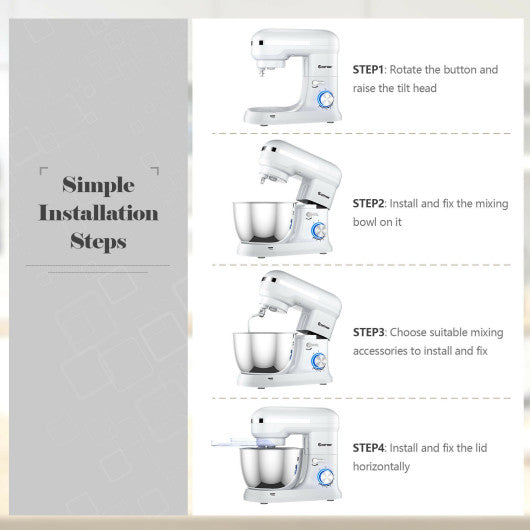 Simple Installation Steps

STEP1: Rotate the button and raise the tilt head

STEP2: Install and fix the mixing bowl on it

STEP3: Choose suitable mixing accessories to install and fix

STEP4: Install and fix the lid horizontally